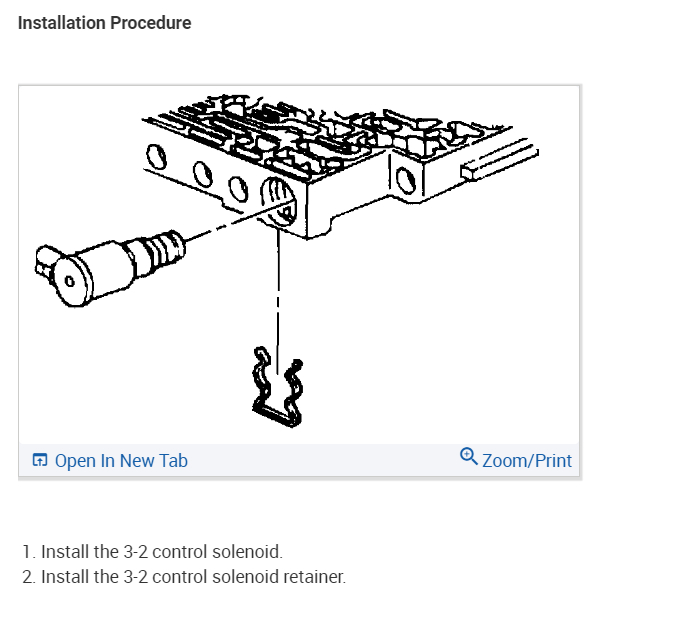 Installation Procedure

Open In New Tab

Zoom/Print

1. Install the 3-2 control solenoid.
2. Install the 3-2 control solenoid retainer.