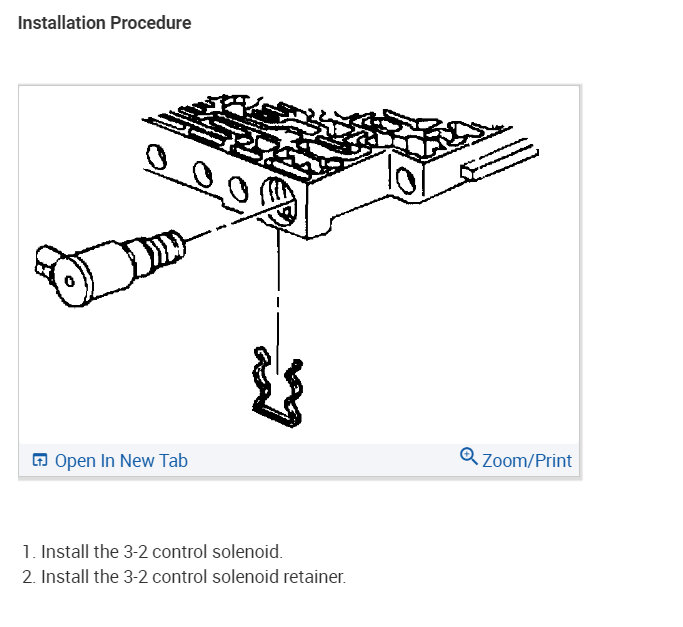 Installation Procedure

Open In New Tab

Zoom/Print

1. Install the 3-2 control solenoid.
2. Install the 3-2 control solenoid retainer.