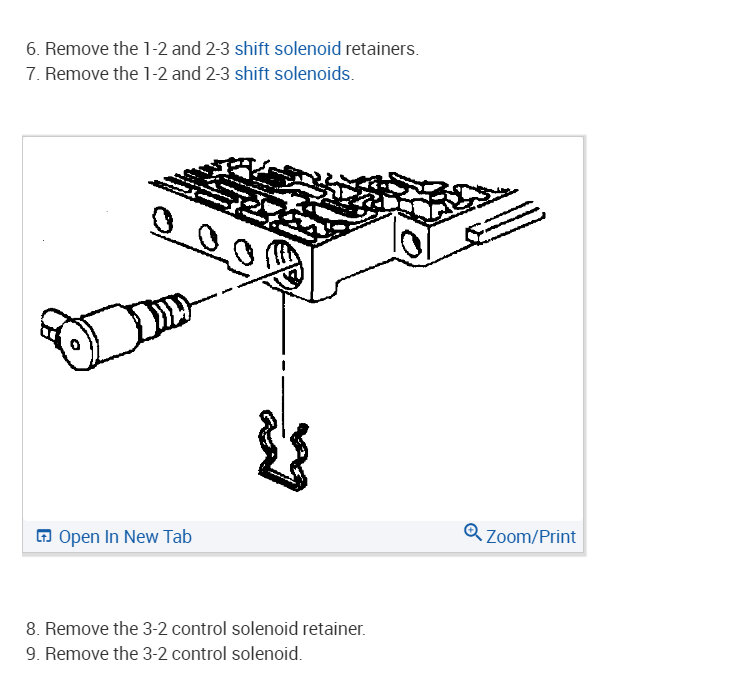 6. Remove the 1-2 and 2-3 shift solenoid retainers.
7. Remove the 1-2 and 2-3 shift solenoids.

Open In New Tab
Zoom/Print

8. Remove the 3-2 control solenoid retainer.
9. Remove the 3-2 control solenoid.