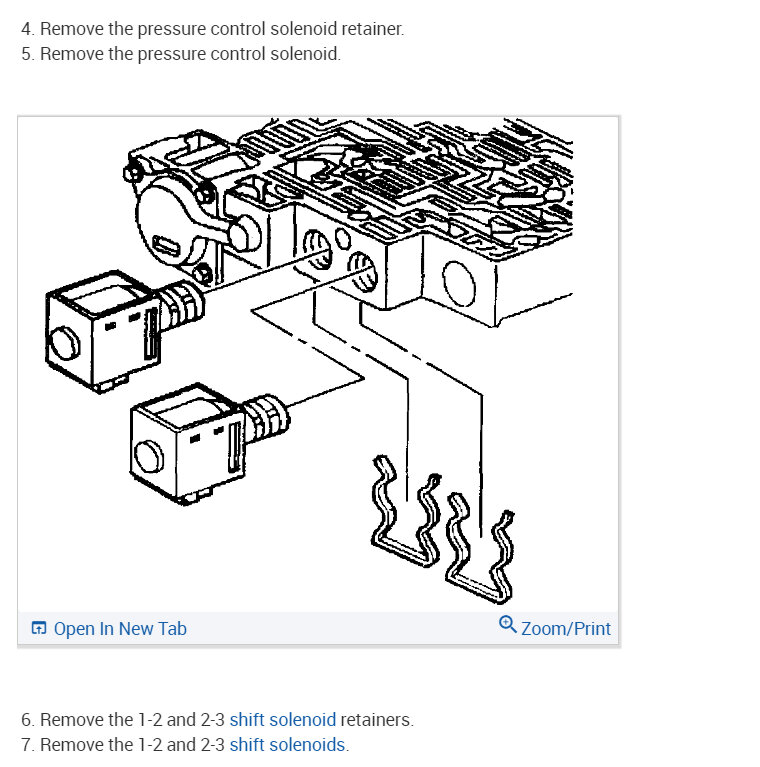 4. Remove the pressure control solenoid retainer.
5. Remove the pressure control solenoid.

Open In New Tab
Zoom/Print

6. Remove the 1-2 and 2-3 shift solenoid retainers.
7. Remove the 1-2 and 2-3 shift solenoids.