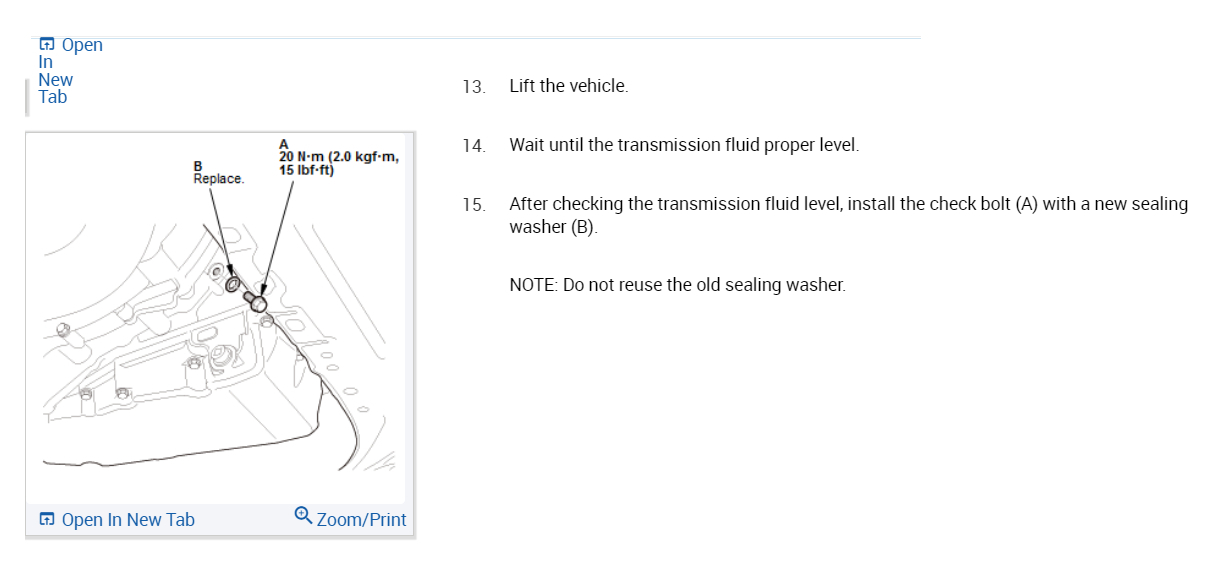 Open In New Tab

B
Replace.

A
20 N·m (2.0 kgf·m, 15 lbf·ft)

Open In New Tab
Zoom/Print

13. Lift the vehicle.

14. Wait until the transmission fluid proper level.

15. After checking the transmission fluid level, install the check bolt (A) with a new sealing washer (B).

NOTE: Do not reuse the old sealing washer.