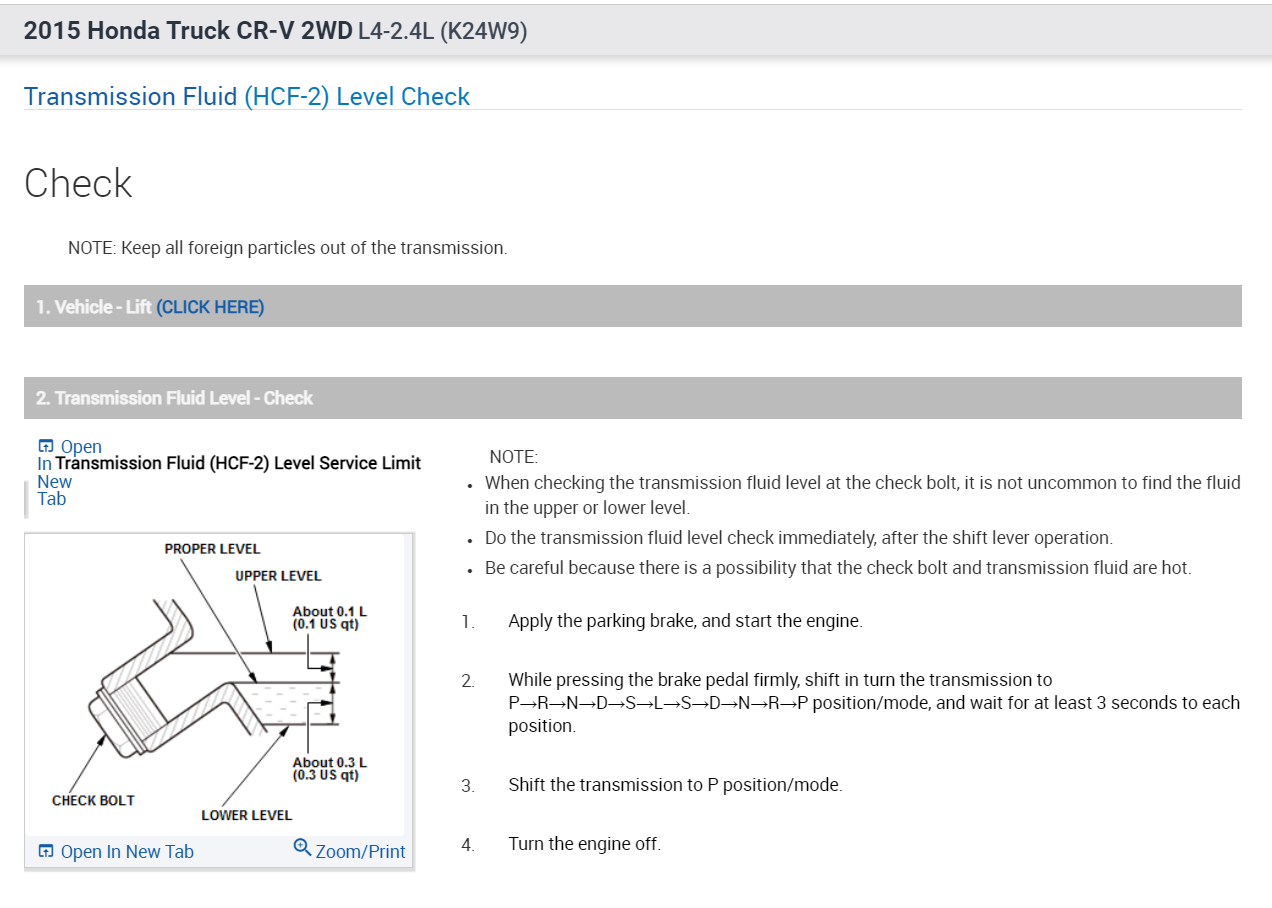 2015 Honda Truck CR-V 2WD L4-2.4L (K24W9)

Transmission Fluid (HCF-2) Level Check

Check

NOTE: Keep all foreign particles out of the transmission.

1. Vehicle - Lift (CLICK HERE)

2. Transmission Fluid Level - Check

Open In New Tab Transmission Fluid (HCF-2) Level Service Limit

PROPER LEVEL
UPPER LEVEL
About 0.1 L (0.1 US qt)
About 0.3 L (0.3 US qt)
CHECK BOLT
LOWER LEVEL

Open In New Tab
Zoom/Print

NOTE:
• When checking the transmission fluid level at the check bolt, it is not uncommon to find the fluid in the upper or lower level.
• Do the transmission fluid level check immediately, after the shift lever operation.
• Be careful because there is a possibility that the check bolt and transmission fluid are hot.

1. Apply the parking brake, and start the engine.

2. While pressing the brake pedal firmly, shift in turn the transmission to P→R→N→D→S→L→S→D→N→R→P position/mode, and wait for at least 3 seconds to each position.

3. Shift the transmission to P position/mode.

4. Turn the engine off.