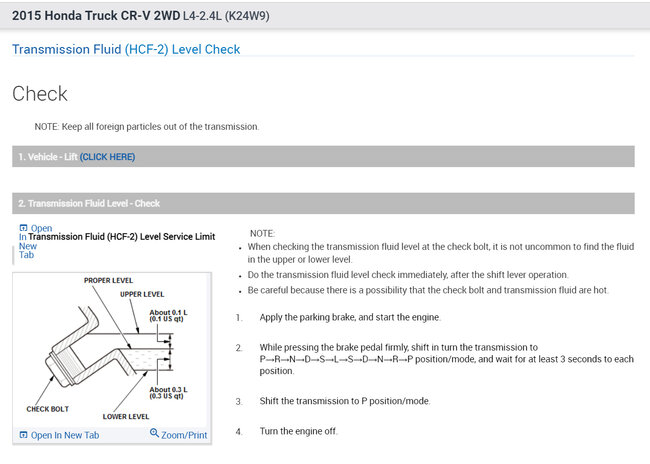 2015 Honda Truck CR-V 2WD L4-2.4L (K24W9)

Transmission Fluid (HCF-2) Level Check

Check

NOTE: Keep all foreign particles out of the transmission.

1. Vehicle - Lift (CLICK HERE)

2. Transmission Fluid Level - Check

Open In New Tab Transmission Fluid (HCF-2) Level Service Limit

PROPER LEVEL
UPPER LEVEL
About 0.1 L (0.1 US qt)
About 0.3 L (0.3 US qt)
CHECK BOLT
LOWER LEVEL

Open In New Tab
Zoom/Print

NOTE:
• When checking the transmission fluid level at the check bolt, it is not uncommon to find the fluid in the upper or lower level.
• Do the transmission fluid level check immediately, after the shift lever operation.
• Be careful because there is a possibility that the check bolt and transmission fluid are hot.

1. Apply the parking brake, and start the engine.

2. While pressing the brake pedal firmly, shift in turn the transmission to P→R→N→D→S→L→S→D→N→R→P position/mode, and wait for at least 3 seconds to each position.

3. Shift the transmission to P position/mode.

4. Turn the engine off.