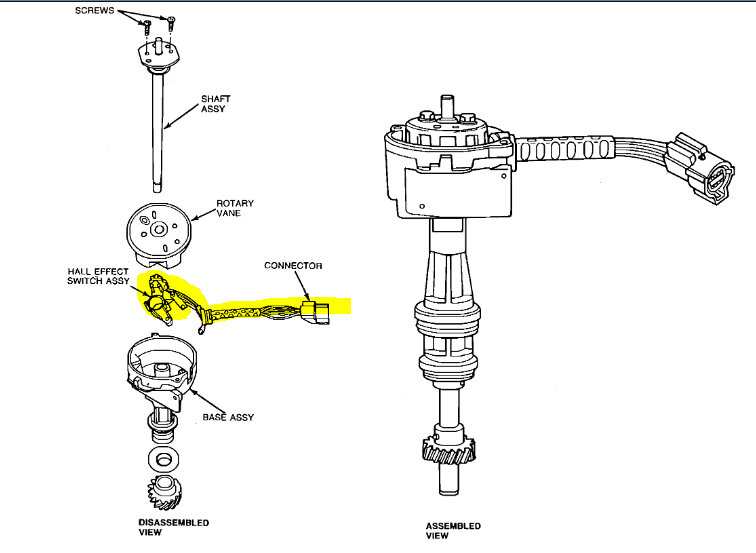 SCREWS

SHAFT ASSY

ROTARY VANE

HALL EFFECT SWITCH ASSY

CONNECTOR

BASE ASSY

DISASSEMBLED VIEW

ASSEMBLED VIEW