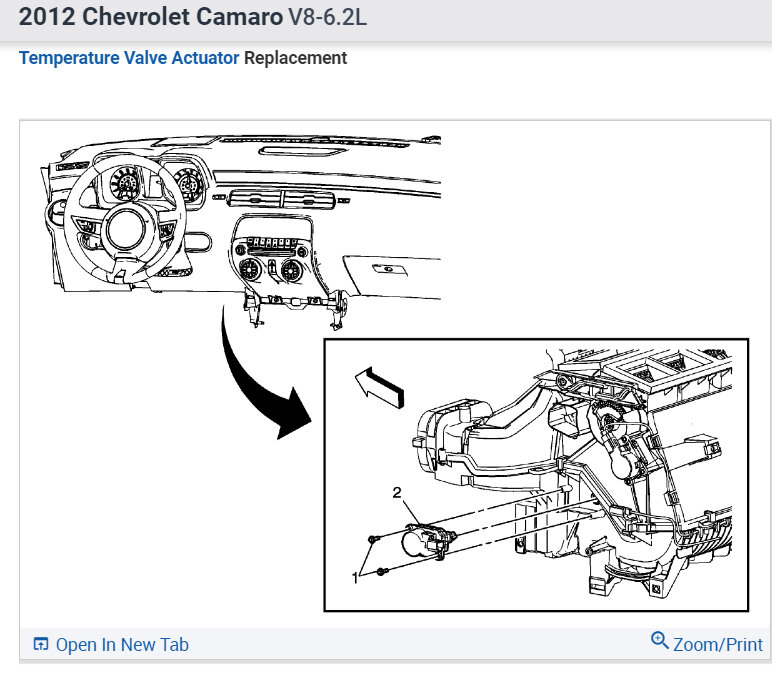 2012 Chevrolet Camaro V8-6.2L

Temperature Valve Actuator Replacement

2

1

Open In New Tab

Zoom/Print