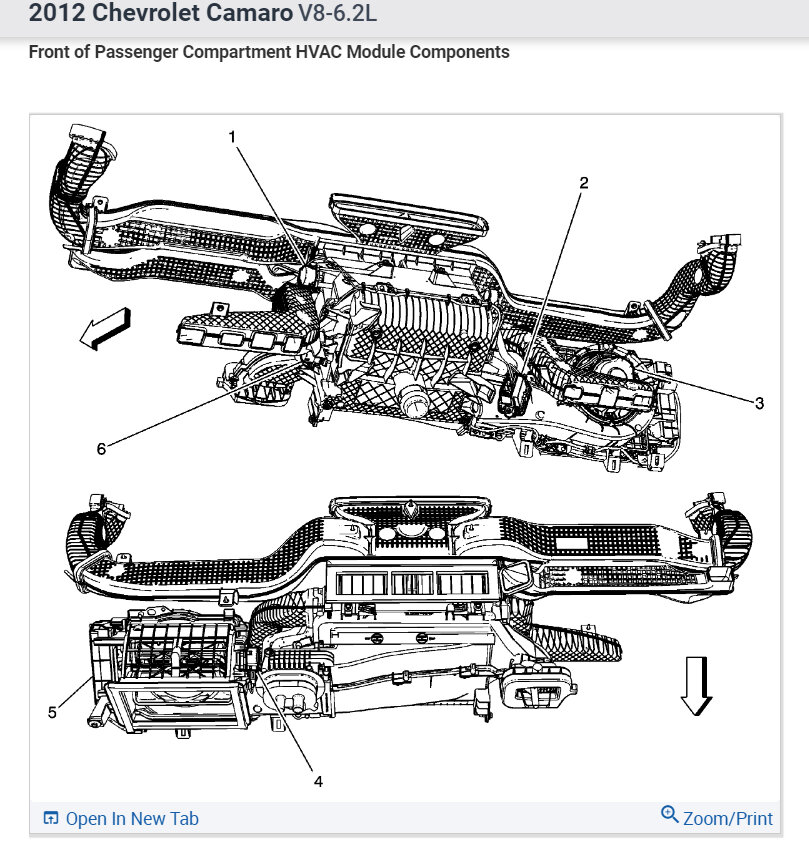 2012 Chevrolet Camaro V8-6.2L

Front of Passenger Compartment HVAC Module Components

1
2
3
6
5
4

Open In New Tab

Zoom/Print