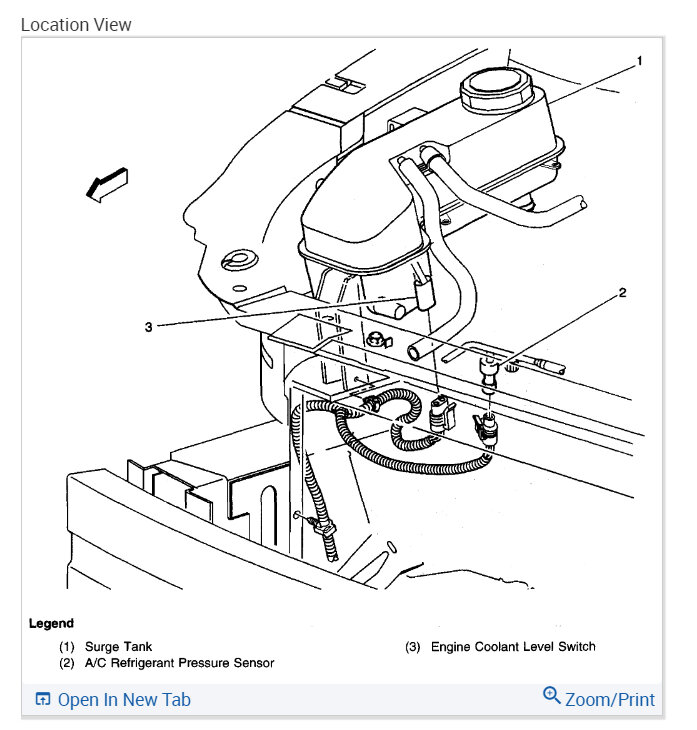 Location View

1

2

3

Legend

(1) Surge Tank
(2) A/C Refrigerant Pressure Sensor
(3) Engine Coolant Level Switch

Open In New Tab

Zoom/Print