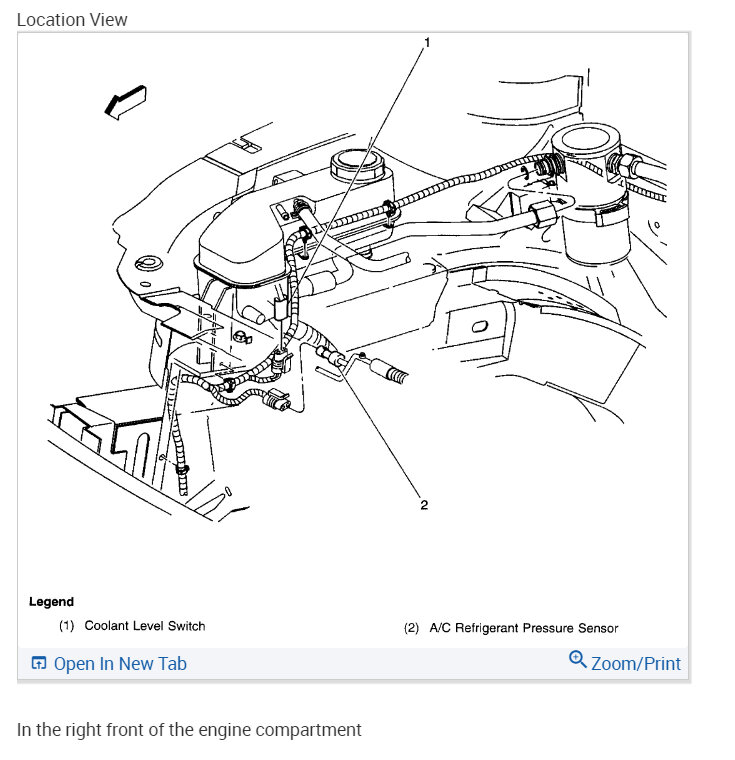 Location View

1

2

Legend

(1) Coolant Level Switch

(2) A/C Refrigerant Pressure Sensor

Open In New Tab

Zoom/Print

In the right front of the engine compartment