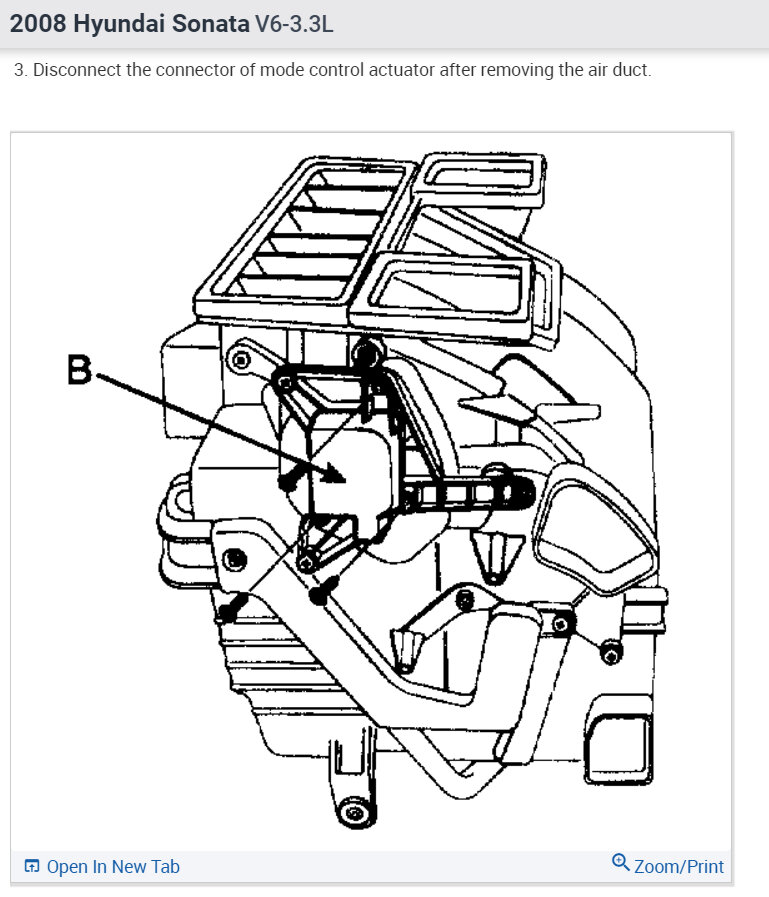 2008 Hyundai Sonata V6-3.3L

3. Disconnect the connector of mode control actuator after removing the air duct.

B

Open In New Tab

Zoom/Print