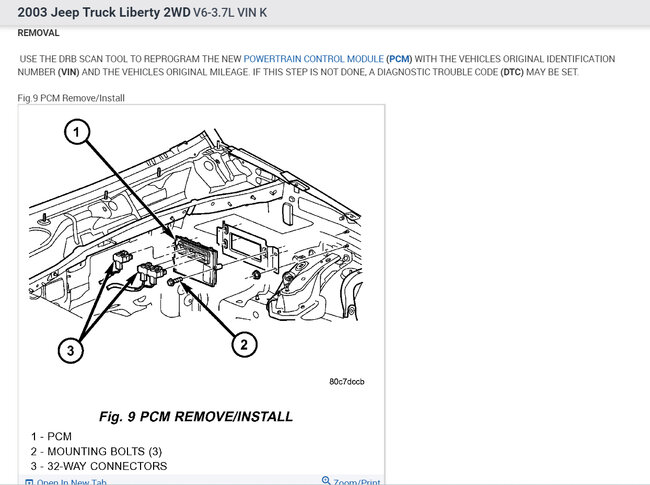 2003 Jeep Truck Liberty 2WD V6-3.7L VIN K

REMOVAL

USE THE DRB SCAN TOOL TO REPROGRAM THE NEW POWERTRAIN CONTROL MODULE (PCM) WITH THE VEHICLES ORIGINAL IDENTIFICATION NUMBER (VIN) AND THE VEHICLES ORIGINAL MILEAGE. IF THIS STEP IS NOT DONE, A DIAGNOSTIC TROUBLE CODE (DTC) MAY BE SET.

Fig.9 PCM Remove/Install

1

2

3

80c7dccb

Fig. 9 PCM REMOVE/INSTALL

1 - PCM
2 - MOUNTING BOLTS (3)
3 - 32-WAY CONNECTORS

Open In New Tab

Zoom/Print