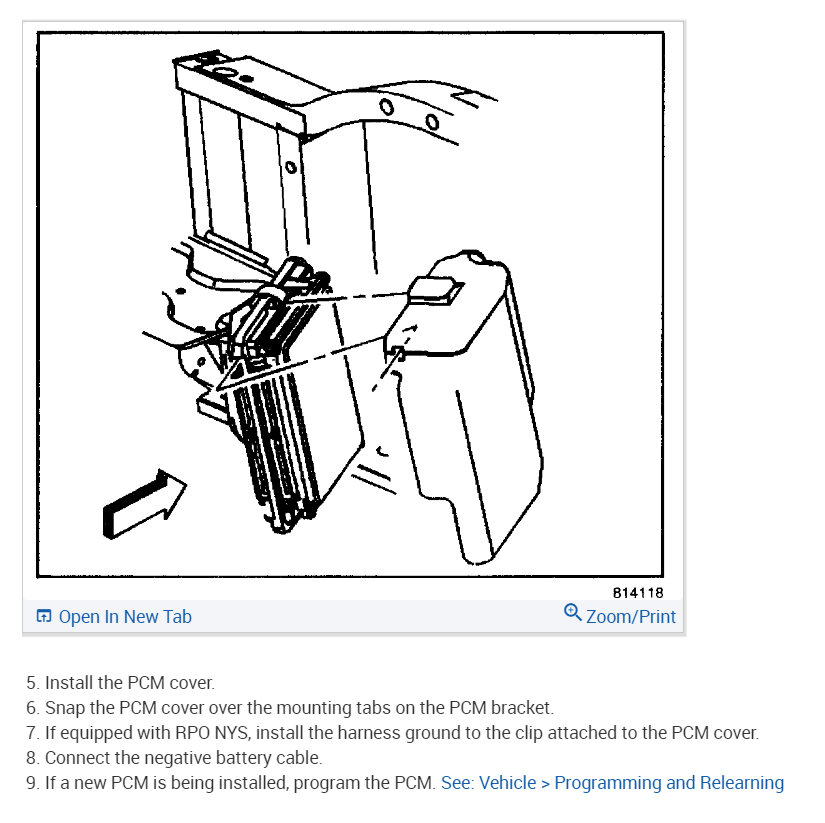 814118

Open In New Tab

Zoom/Print

5. Install the PCM cover.
6. Snap the PCM cover over the mounting tabs on the PCM bracket.
7. If equipped with RPO NYS, install the harness ground to the clip attached to the PCM cover.
8. Connect the negative battery cable.
9. If a new PCM is being installed, program the PCM. See: Vehicle > Programming and Relearning