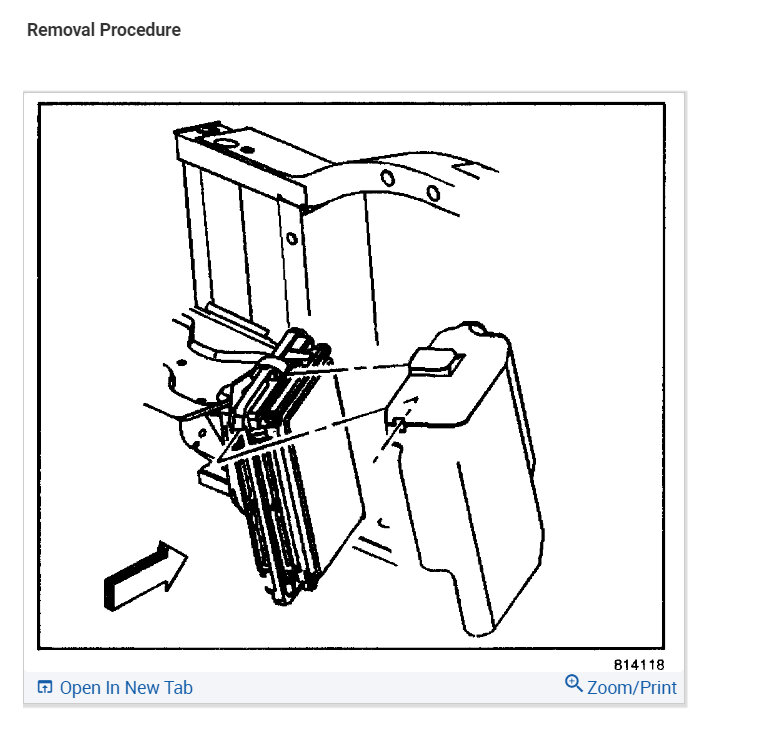 Removal Procedure

814118

Open In New Tab

Zoom/Print