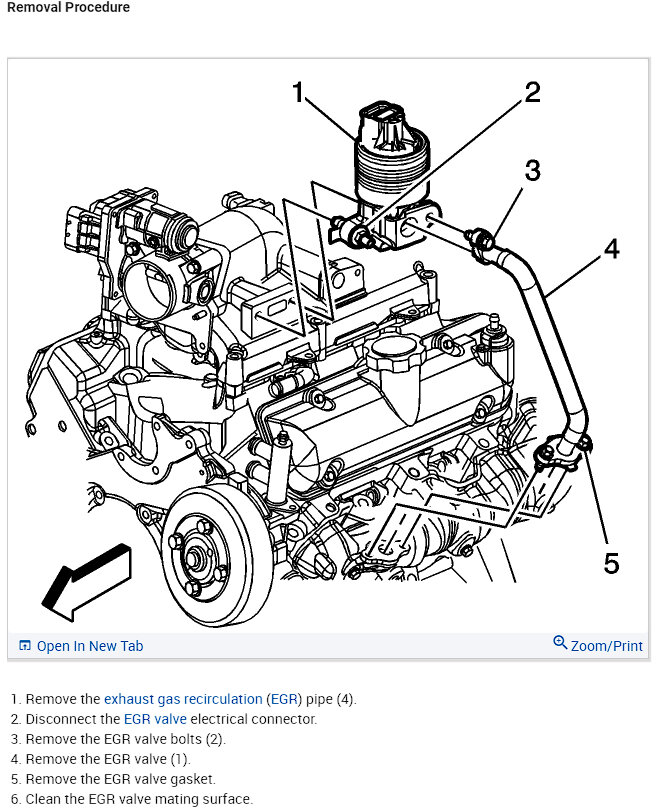 Removal Procedure

1
2
3
4
5

Open In New Tab
Zoom/Print

1. Remove the exhaust gas recirculation (EGR) pipe (4).
2. Disconnect the EGR valve electrical connector.
3. Remove the EGR valve bolts (2).
4. Remove the EGR valve (1).
5. Remove the EGR valve gasket.
6. Clean the EGR valve mating surface.