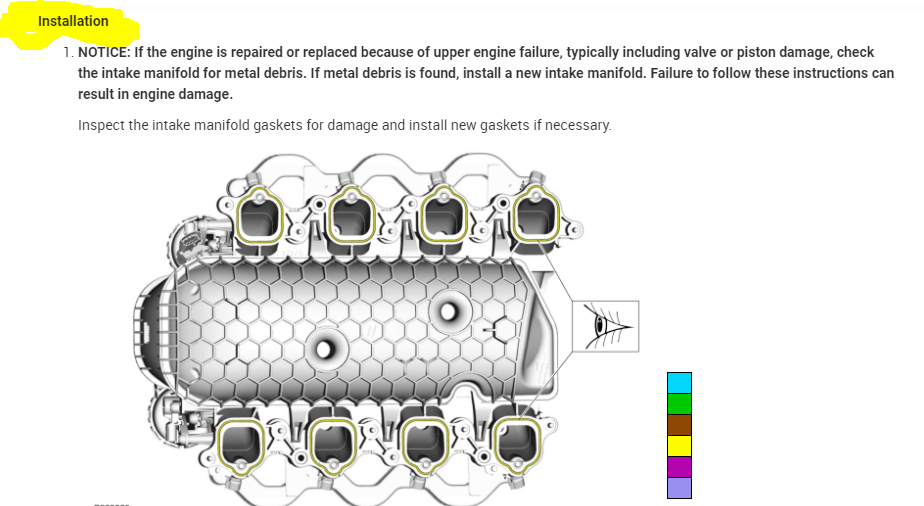 Installation

1. NOTICE: If the engine is repaired or replaced because of upper engine failure, typically including valve or piston damage, check the intake manifold for metal debris. If metal debris is found, install a new intake manifold. Failure to follow these instructions can result in engine damage.

Inspect the intake manifold gaskets for damage and install new gaskets if necessary.