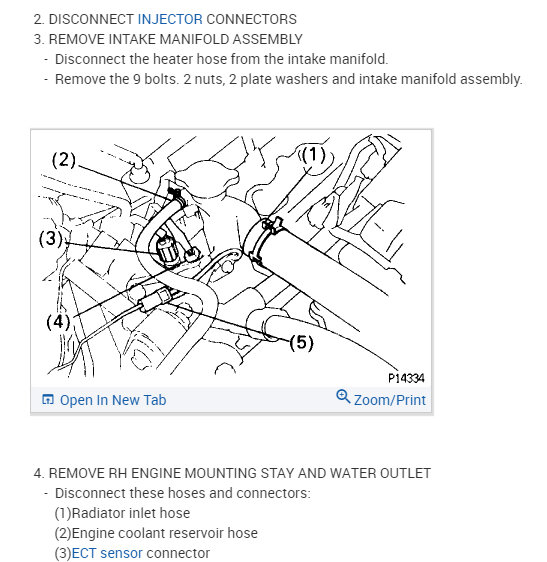 2. DISCONNECT INJECTOR CONNECTORS
3. REMOVE INTAKE MANIFOLD ASSEMBLY
- Disconnect the heater hose from the intake manifold.
- Remove the 9 bolts. 2 nuts, 2 plate washers and intake manifold assembly.

(2)
(1)
(3)
(4)
(5)
P14334
Open In New Tab
Zoom/Print

4. REMOVE RH ENGINE MOUNTING STAY AND WATER OUTLET
- Disconnect these hoses and connectors:
(1)Radiator inlet hose
(2)Engine coolant reservoir hose
(3)ECT sensor connector