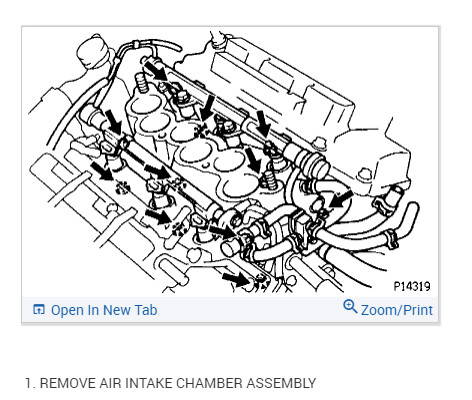 P14319

Open In New Tab

Zoom/Print

1. REMOVE AIR INTAKE CHAMBER ASSEMBLY