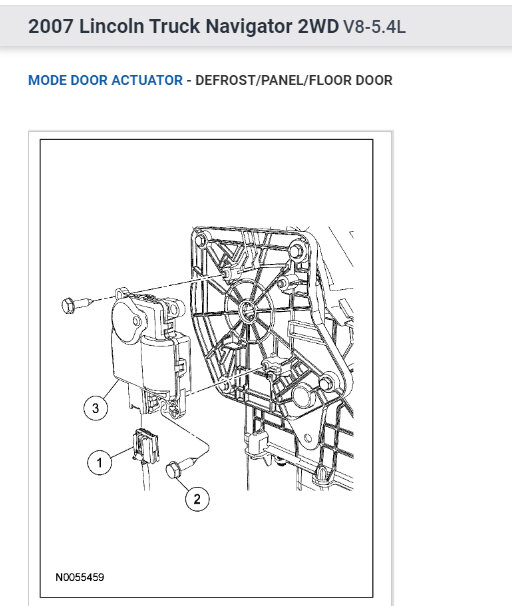 2007 Lincoln Truck Navigator 2WD V8-5.4L

MODE DOOR ACTUATOR - DEFROST/PANEL/FLOOR DOOR

3

1

2

N0055459