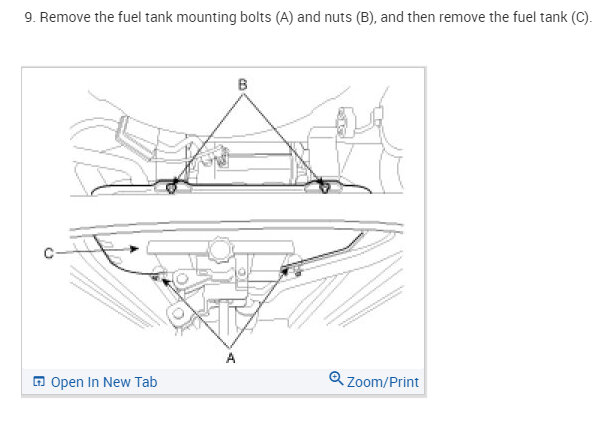 9. Remove the fuel tank mounting bolts (A) and nuts (B), and then remove the fuel tank (C).

B

C

A

Open In New Tab

Zoom/Print