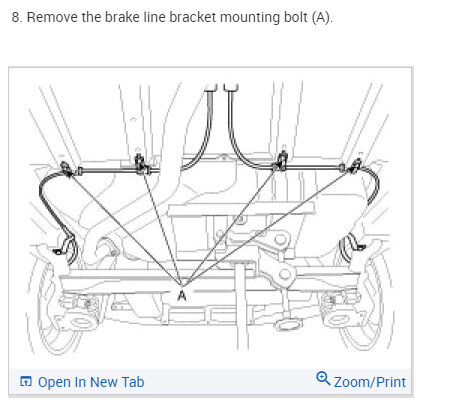 8. Remove the brake line bracket mounting bolt (A).

A

Open In New Tab

Zoom/Print