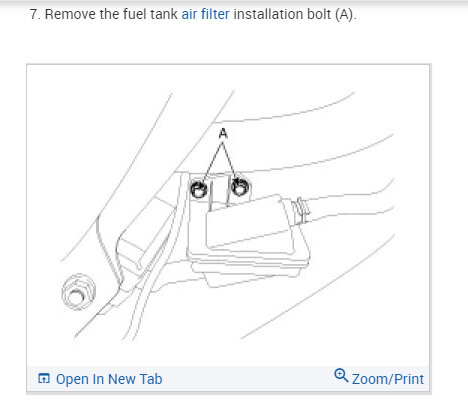 7. Remove the fuel tank air filter installation bolt (A).

A

Open In New Tab

Zoom/Print