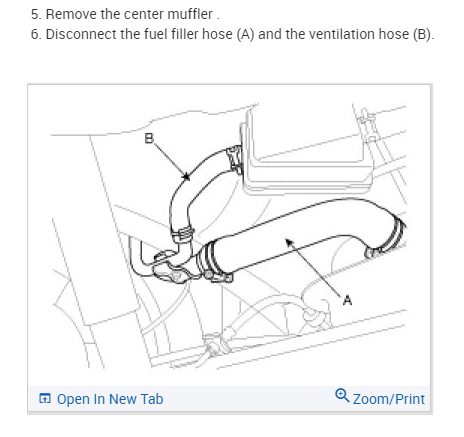 5. Remove the center muffler .

6. Disconnect the fuel filler hose (A) and the ventilation hose (B).

B

A

Open In New Tab

Zoom/Print