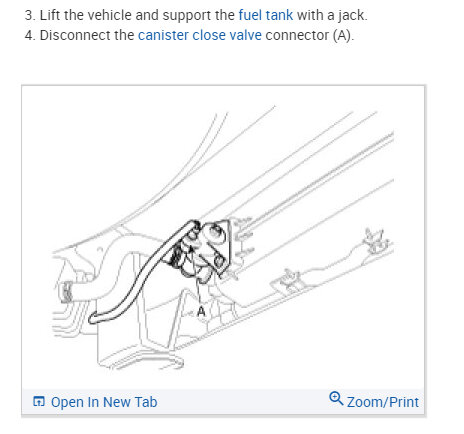 3. Lift the vehicle and support the fuel tank with a jack.
4. Disconnect the canister close valve connector (A).

A

Open In New Tab

Zoom/Print