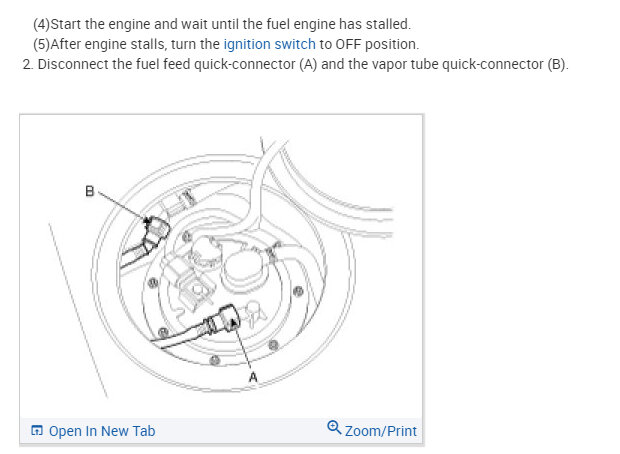 (4)Start the engine and wait until the fuel engine has stalled.
(5)After engine stalls, turn the ignition switch to OFF position.
2. Disconnect the fuel feed quick-connector (A) and the vapor tube quick-connector (B).

B

A

Open In New Tab
Zoom/Print