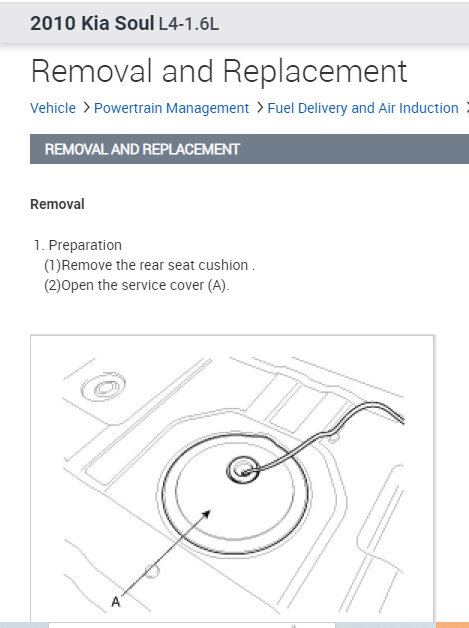 2010 Kia Soul L4-1.6L

Removal and Replacement

Vehicle > Powertrain Management > Fuel Delivery and Air Induction >

REMOVAL AND REPLACEMENT

Removal

1. Preparation
(1)Remove the rear seat cushion .
(2)Open the service cover (A).

A