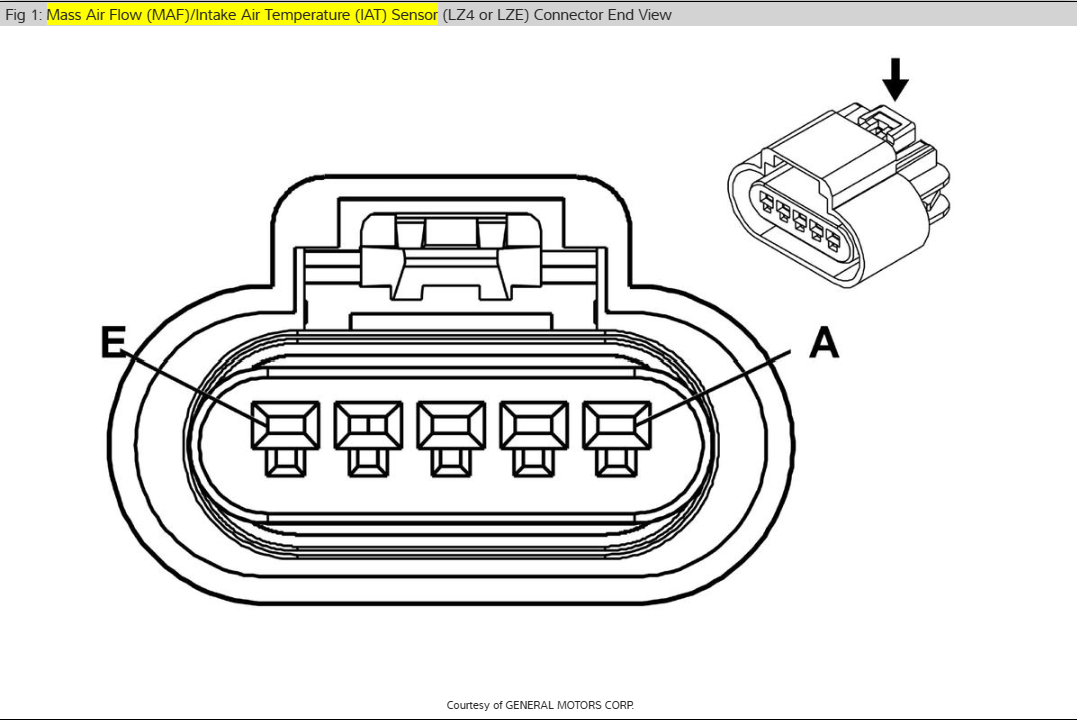 Fig 1: Mass Air Flow (MAF)/Intake Air Temperature (IAT) Sensor (LZ4 or LZE) Connector End View

E

A

Courtesy of GENERAL MOTORS CORP.