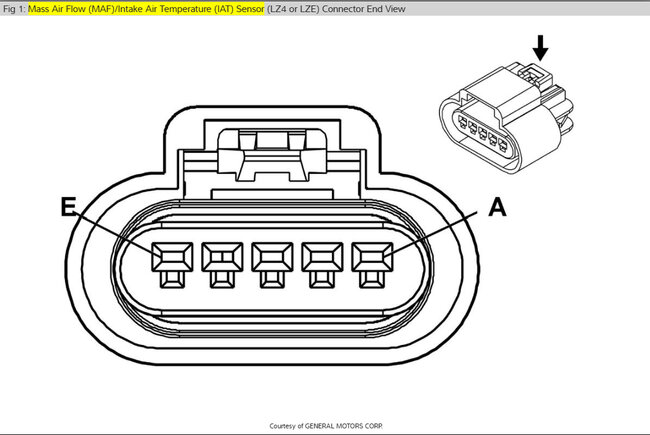 Fig 1: Mass Air Flow (MAF)/Intake Air Temperature (IAT) Sensor (LZ4 or LZE) Connector End View

E

A

Courtesy of GENERAL MOTORS CORP.