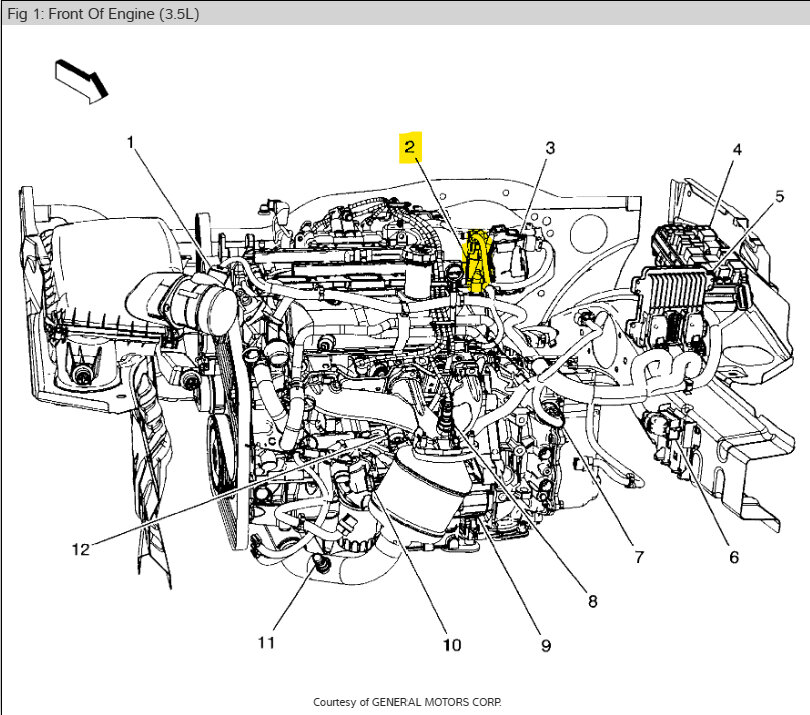 Fig 1: Front Of Engine (3.5L)

1
2
3
4
5
12
7
6
8
11
10
9

Courtesy of GENERAL MOTORS CORP.