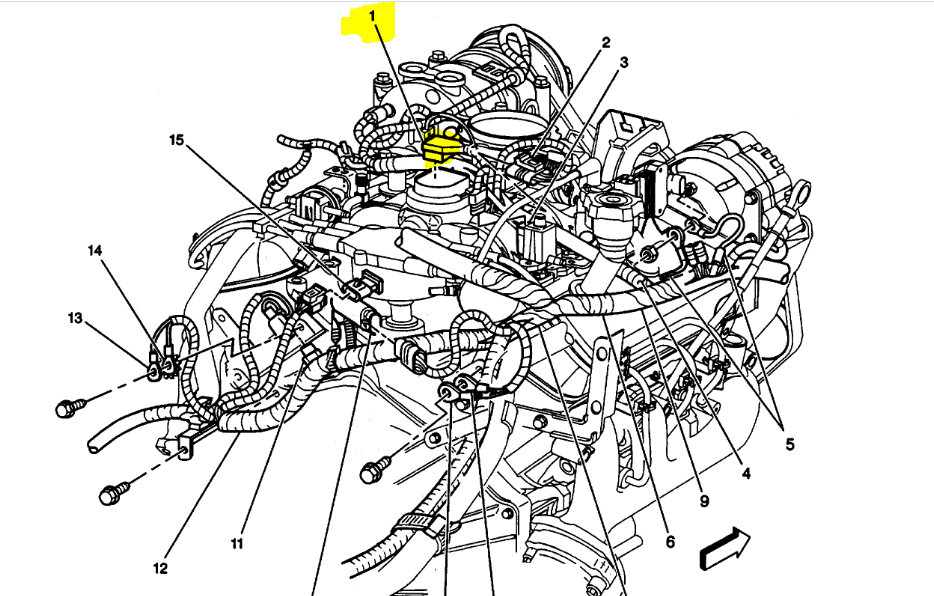 1
2
3
15
14
13
5
4
9
6
11
12