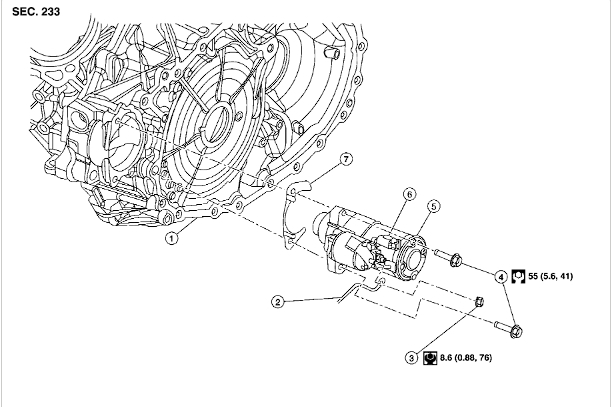 SEC. 233

7

6

5

1

4

55 (5.6, 41)

2

3

8.6 (0.88, 76)