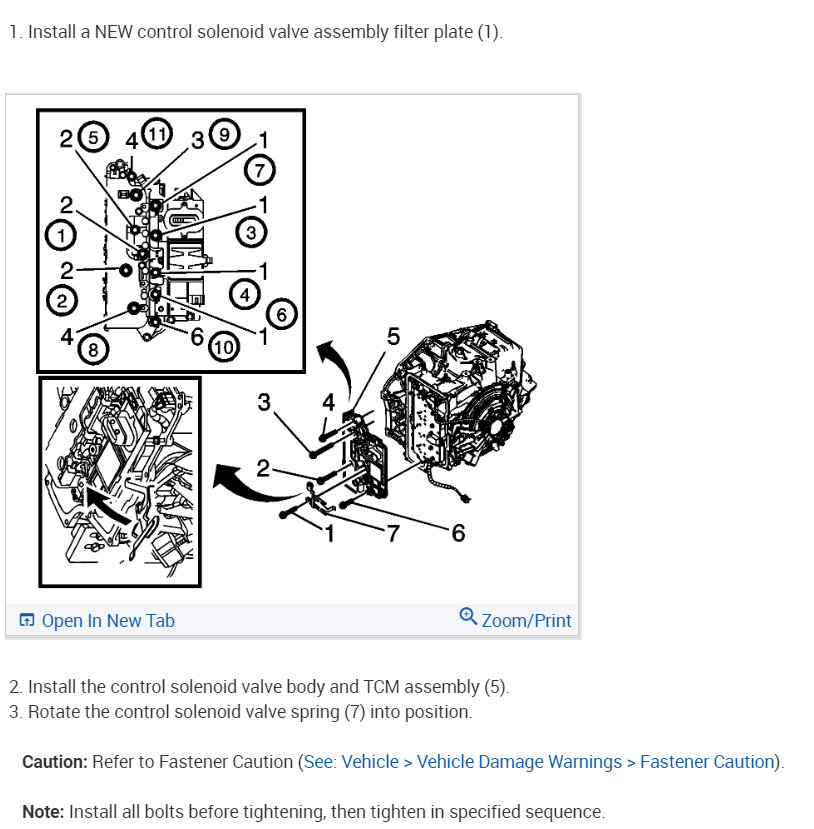 1. Install a NEW control solenoid valve assembly filter plate (1).

2 5 4 11 3 9 1 7 2 1 1 3 2 1 2 4 6 4 8 6 10 1

5 3 4 2 1 7 6

Open In New Tab
Zoom/Print

2. Install the control solenoid valve body and TCM assembly (5).
3. Rotate the control solenoid valve spring (7) into position.

Caution: Refer to Fastener Caution (See: Vehicle > Vehicle Damage Warnings > Fastener Caution).

Note: Install all bolts before tightening, then tighten in specified sequence.