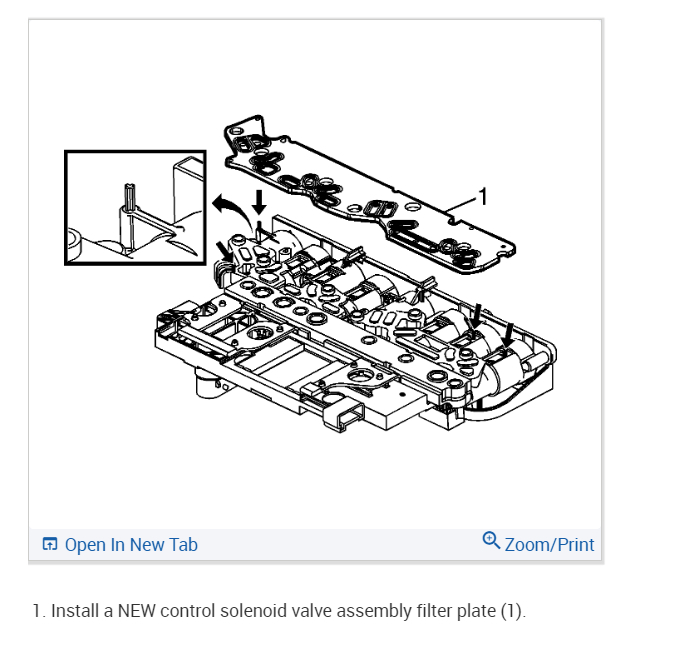 1

Open In New Tab

Zoom/Print

1. Install a NEW control solenoid valve assembly filter plate (1).