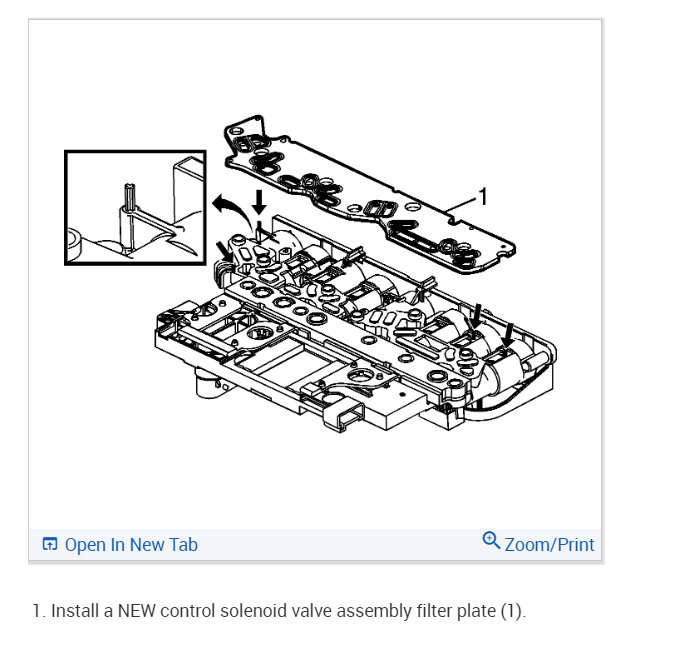 1

Open In New Tab

Zoom/Print

1. Install a NEW control solenoid valve assembly filter plate (1).