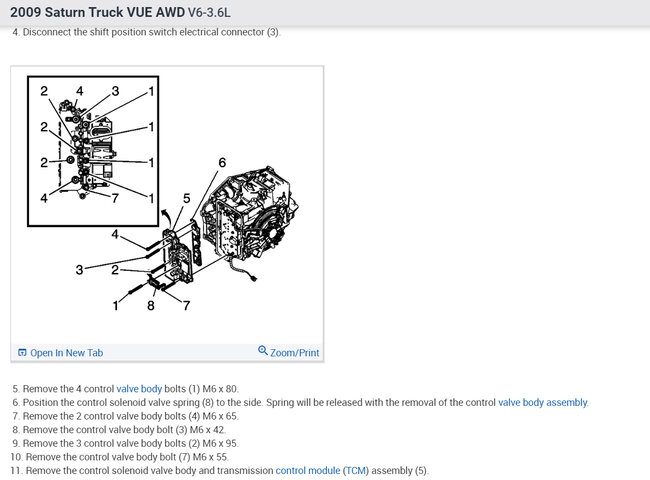 2009 Saturn Truck VUE AWD V6-3.6L

4. Disconnect the shift position switch electrical connector (3).

2 4 3 1
2 1
2 1
4 7 1
6
5
4
3 2
1 8 7

Open In New Tab
Zoom/Print

5. Remove the 4 control valve body bolts (1) M6 x 80.
6. Position the control solenoid valve spring (8) to the side. Spring will be released with the removal of the control valve body assembly.
7. Remove the 2 control valve body bolts (4) M6 x 65.
8. Remove the control valve body bolt (3) M6 x 42.
9. Remove the 3 control valve body bolts (2) M6 x 95.
10. Remove the control valve body bolt (7) M6 x 55.
11. Remove the control solenoid valve body and transmission control module (TCM) assembly (5).