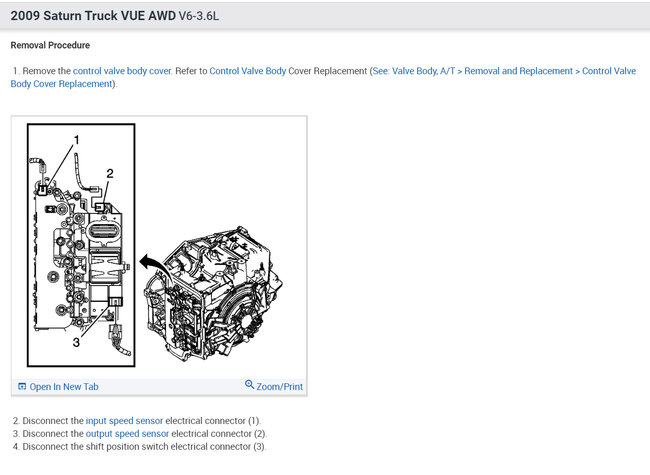 2009 Saturn Truck VUE AWD V6-3.6L

Removal Procedure

1. Remove the control valve body cover. Refer to Control Valve Body Cover Replacement (See: Valve Body, A/T > Removal and Replacement > Control Valve Body Cover Replacement).

1

2

3

Open In New Tab

Zoom/Print

2. Disconnect the input speed sensor electrical connector (1).
3. Disconnect the output speed sensor electrical connector (2).
4. Disconnect the shift position switch electrical connector (3).