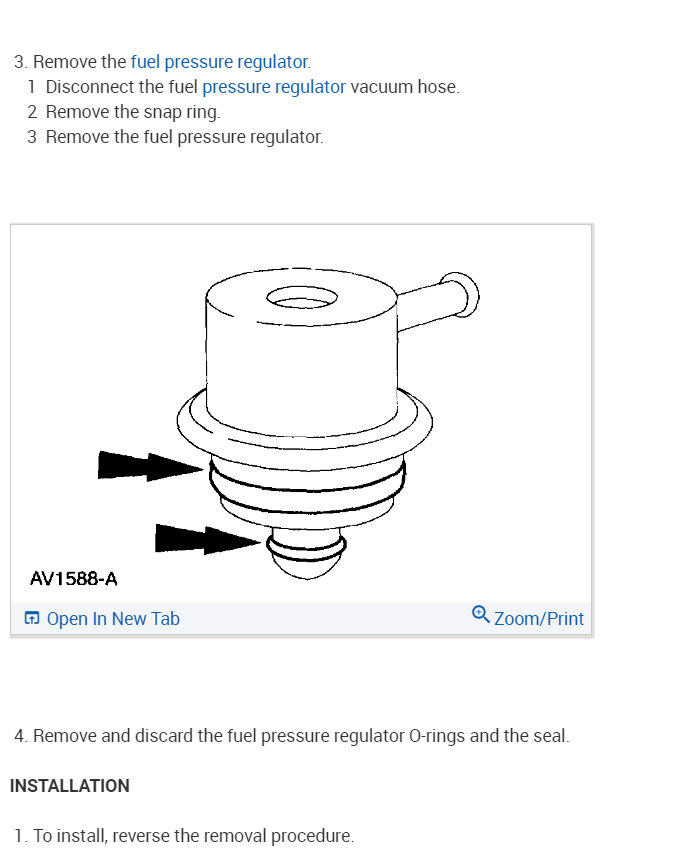 3. Remove the fuel pressure regulator.
1 Disconnect the fuel pressure regulator vacuum hose.
2 Remove the snap ring.
3 Remove the fuel pressure regulator.

AV1588-A

Open In New Tab

Zoom/Print

4. Remove and discard the fuel pressure regulator O-rings and the seal.

INSTALLATION

1. To install, reverse the removal procedure.