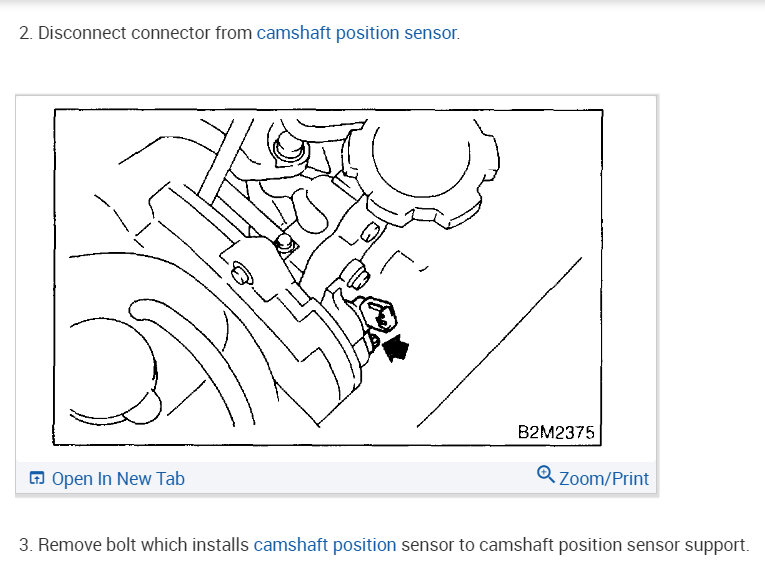 2. Disconnect connector from camshaft position sensor.

B2M2375

Open In New Tab

Zoom/Print

3. Remove bolt which installs camshaft position sensor to camshaft position sensor support.