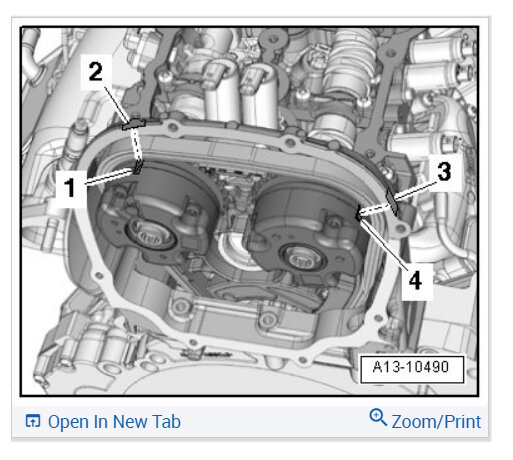 2
1
3
4
A13-10490

Open In New Tab
Zoom/Print