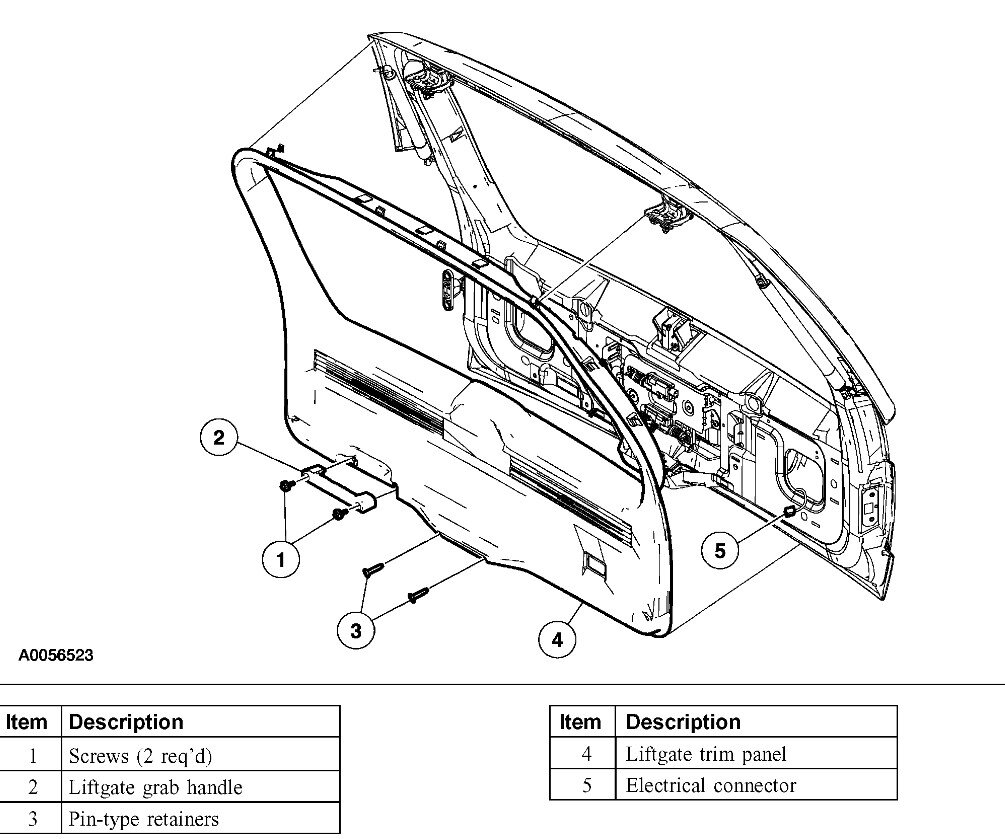 2

1

3

4

5

A0056523

| Item | Description |
|---|---|
| 1 | Screws (2 req'd) |
| 2 | Liftgate grab handle |
| 3 | Pin-type retainers |

| Item | Description |
|---|---|
| 4 | Liftgate trim panel |
| 5 | Electrical connector |