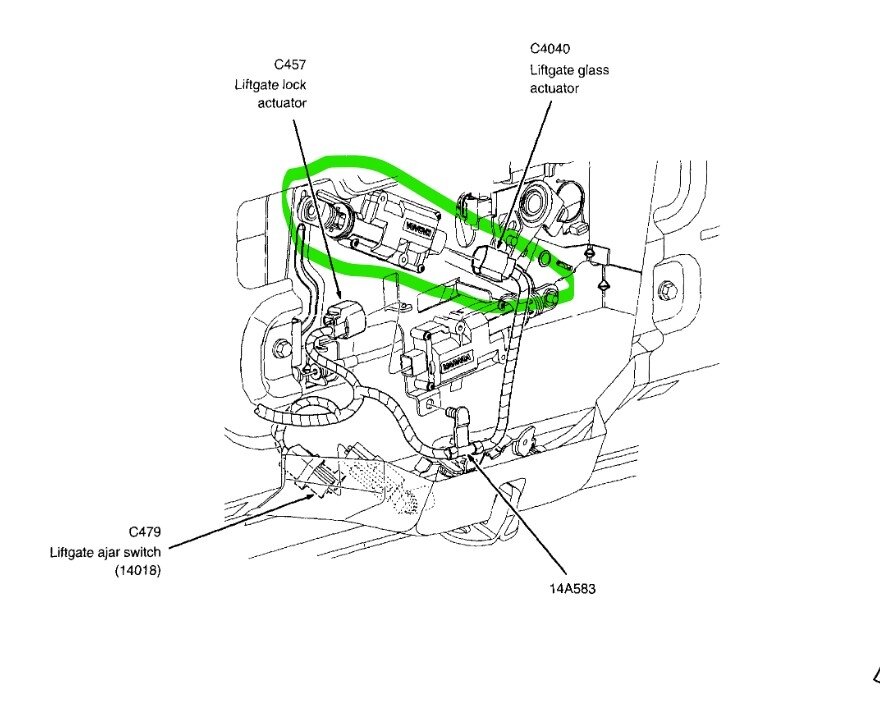 C457
Liftgate lock
actuator

C4040
Liftgate glass
actuator

C479
Liftgate ajar switch
(14018)

14A583