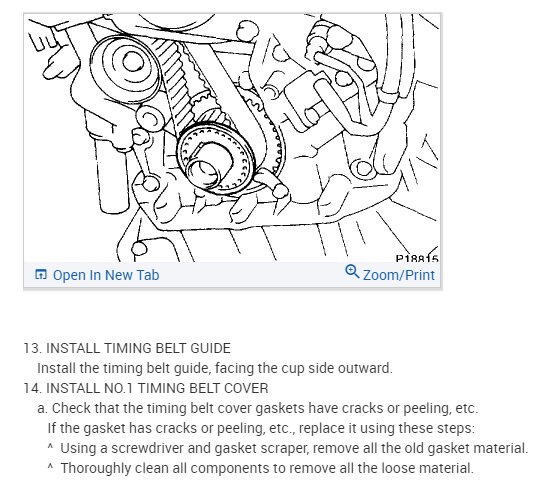 P18815

Open In New Tab

Zoom/Print

13. INSTALL TIMING BELT GUIDE
Install the timing belt guide, facing the cup side outward.
14. INSTALL NO.1 TIMING BELT COVER
a. Check that the timing belt cover gaskets have cracks or peeling, etc.
If the gasket has cracks or peeling, etc., replace it using these steps:
^ Using a screwdriver and gasket scraper, remove all the old gasket material.
^ Thoroughly clean all components to remove all the loose material.