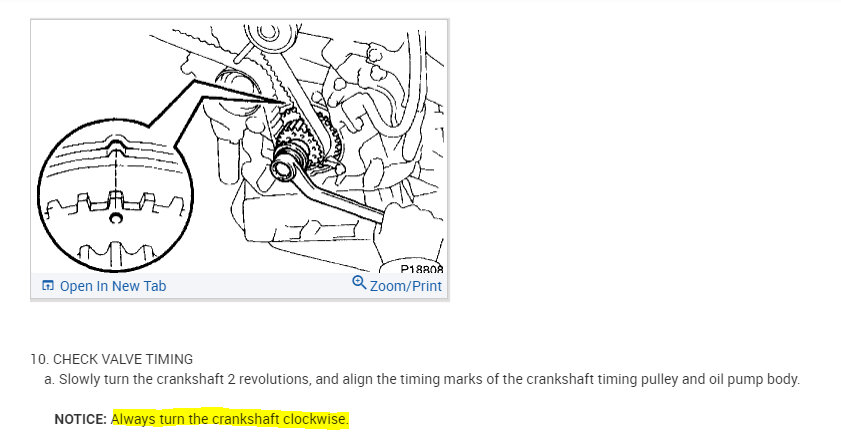 P18808
Open In New Tab
Zoom/Print

10. CHECK VALVE TIMING
a. Slowly turn the crankshaft 2 revolutions, and align the timing marks of the crankshaft timing pulley and oil pump body.

NOTICE: Always turn the crankshaft clockwise.