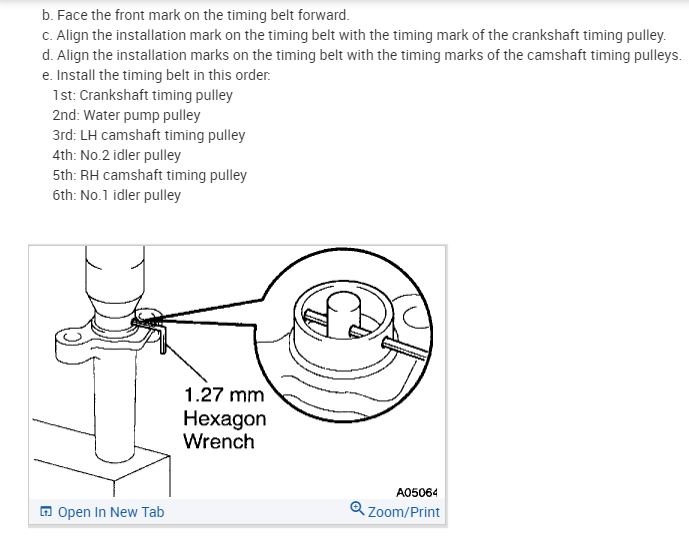 b. Face the front mark on the timing belt forward.
c. Align the installation mark on the timing belt with the timing mark of the crankshaft timing pulley.
d. Align the installation marks on the timing belt with the timing marks of the camshaft timing pulleys.
e. Install the timing belt in this order:
1st: Crankshaft timing pulley
2nd: Water pump pulley
3rd: LH camshaft timing pulley
4th: No.2 idler pulley
5th: RH camshaft timing pulley
6th: No.1 idler pulley

1.27 mm Hexagon Wrench

A05064

Open In New Tab

Zoom/Print