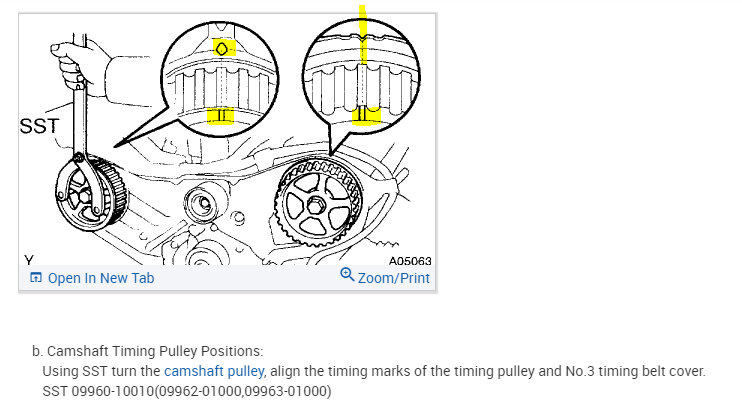 SST

Y

A05063

Open In New Tab

Zoom/Print

b. Camshaft Timing Pulley Positions:
Using SST turn the camshaft pulley, align the timing marks of the timing pulley and No.3 timing belt cover.
SST 09960-10010(09962-01000,09963-01000)