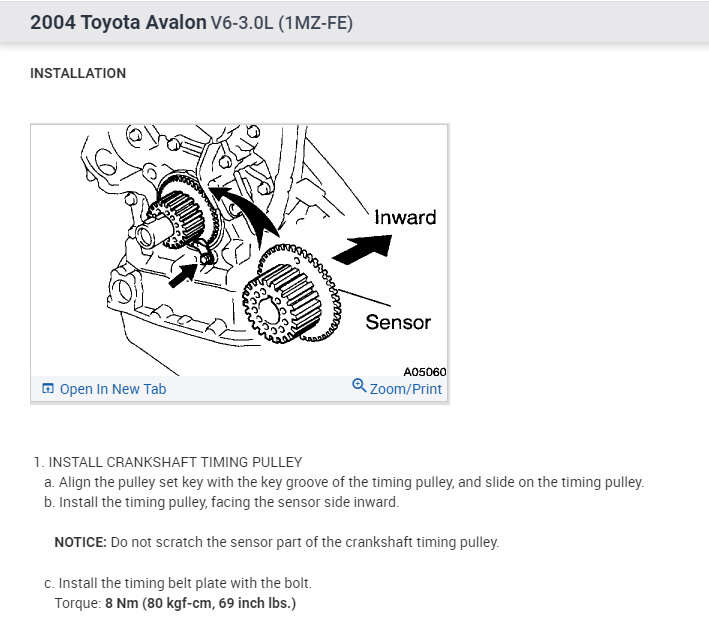 2004 Toyota Avalon V6-3.0L (1MZ-FE)

INSTALLATION

Inward

Sensor

A05060

Open In New Tab

Zoom/Print

1. INSTALL CRANKSHAFT TIMING PULLEY
a. Align the pulley set key with the key groove of the timing pulley, and slide on the timing pulley.
b. Install the timing pulley, facing the sensor side inward.

NOTICE: Do not scratch the sensor part of the crankshaft timing pulley.

c. Install the timing belt plate with the bolt.
Torque: 8 Nm (80 kgf-cm, 69 inch lbs.)