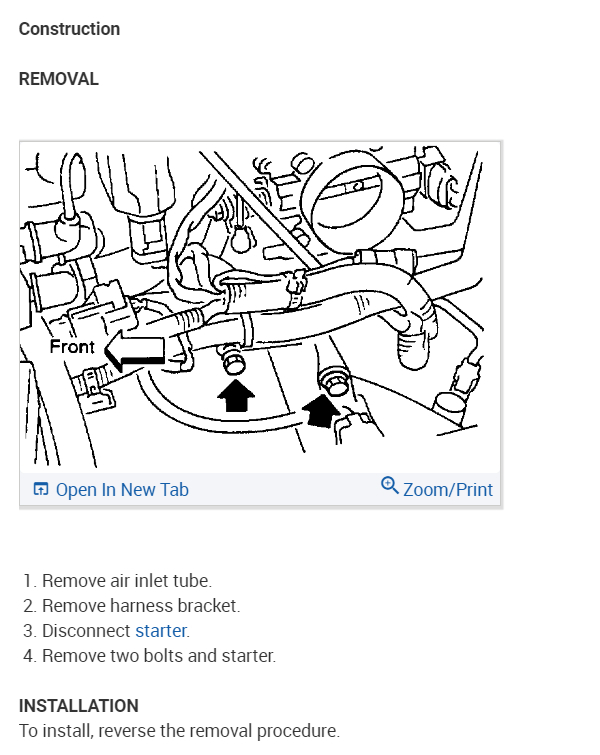 Construction

REMOVAL

Front

Open In New Tab

Zoom/Print

1. Remove air inlet tube.
2. Remove harness bracket.
3. Disconnect starter.
4. Remove two bolts and starter.

INSTALLATION
To install, reverse the removal procedure.