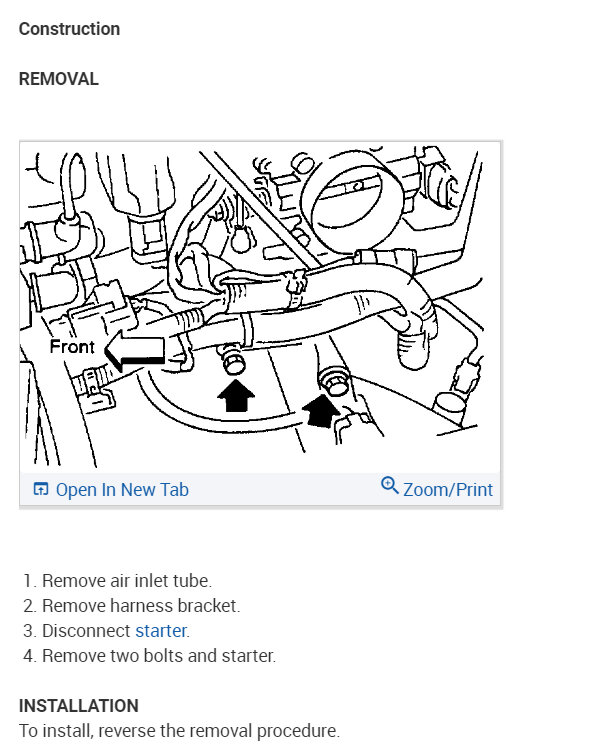 Construction

REMOVAL

Front

Open In New Tab

Zoom/Print

1. Remove air inlet tube.
2. Remove harness bracket.
3. Disconnect starter.
4. Remove two bolts and starter.

INSTALLATION
To install, reverse the removal procedure.